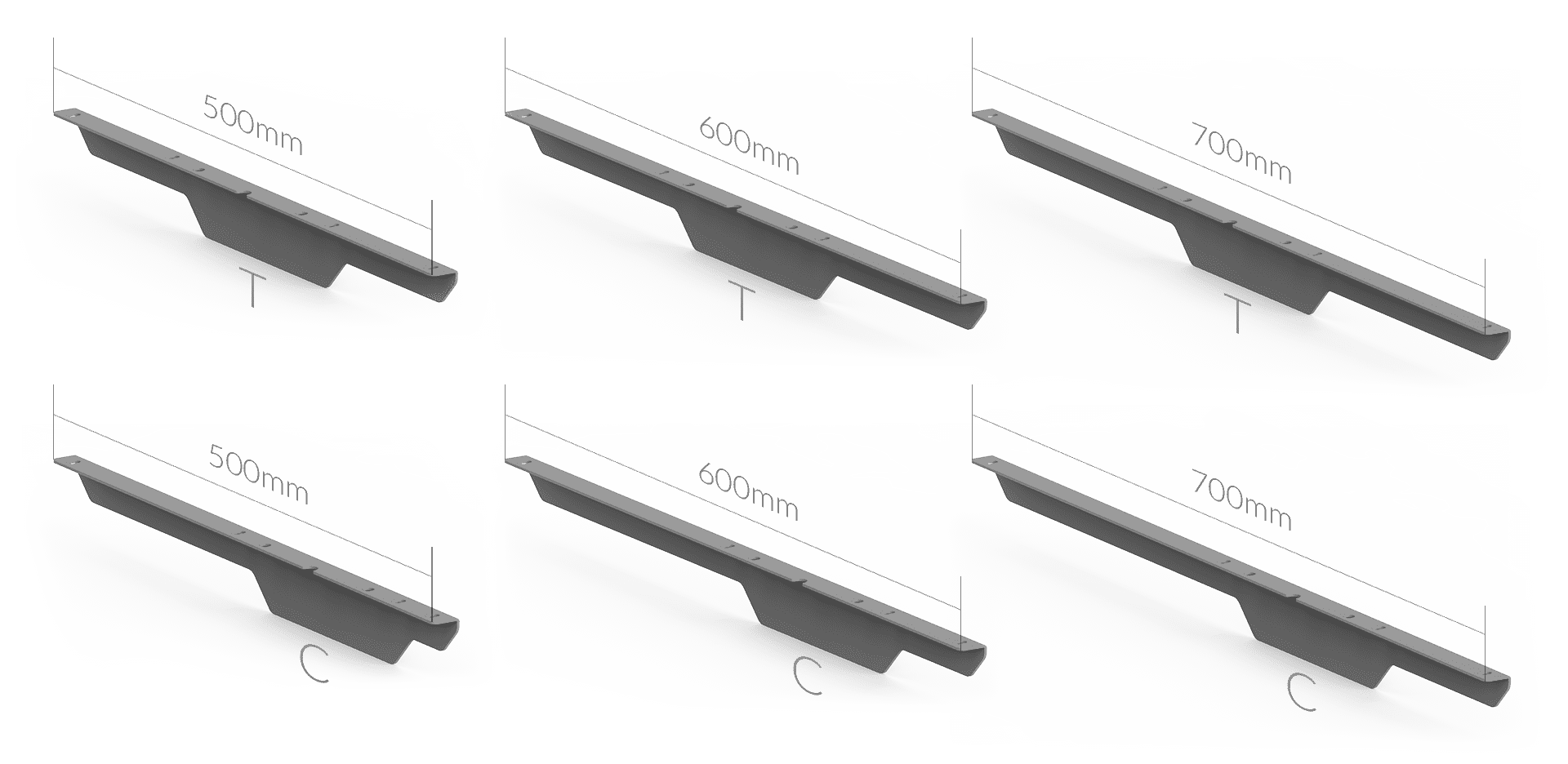 500mm

T

600mm

T

700mm

T

500mm

C

600mm

C

700mm

C